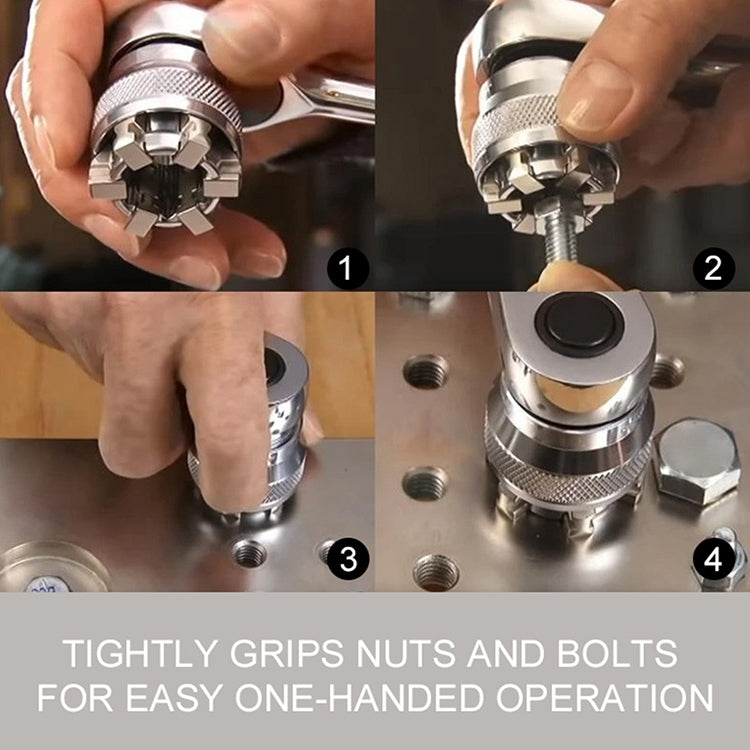 1

2

3

4

TIGHTLY GRIPS NUTS AND BOLTS FOR EASY ONE-HANDED OPERATION