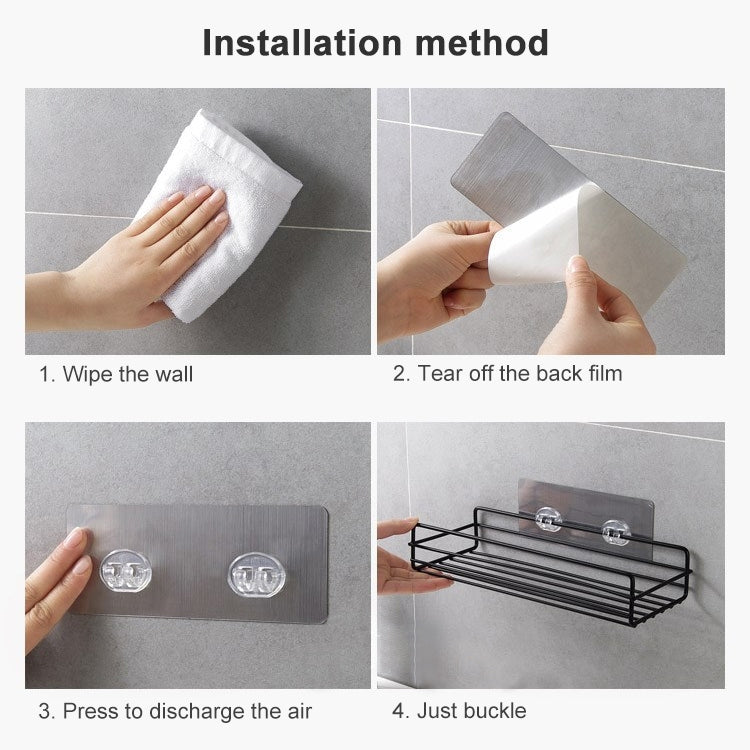 Installation method

1. Wipe the wall

2. Tear off the back film

3. Press to discharge the air

4. Just buckle