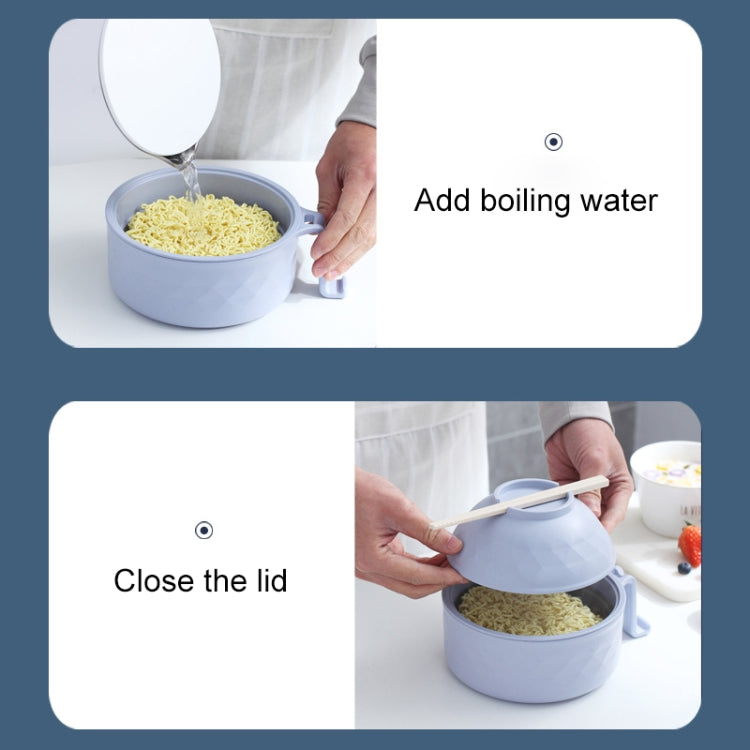 Add boiling water

Close the lid

LA VI