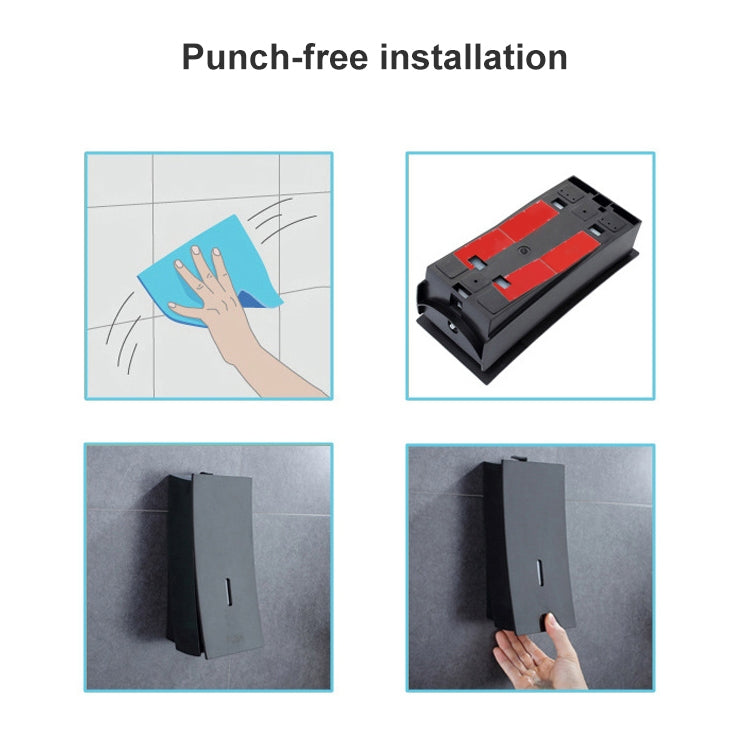 Punch-free installation