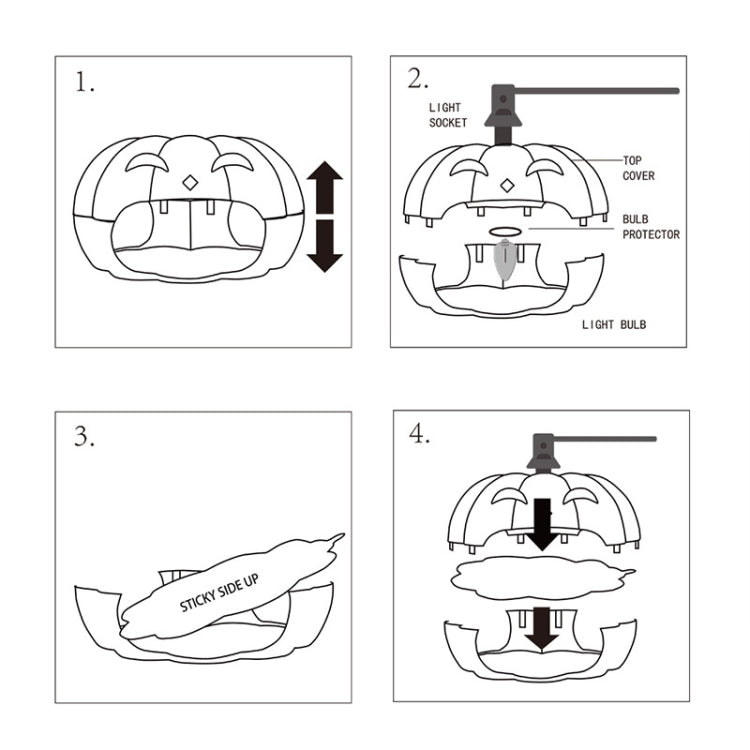 1.

2.

LIGHT SOCKET

TOP COVER

BULB PROTECTOR

LIGHT BULB

3.

STICKY SIDE UP

4.