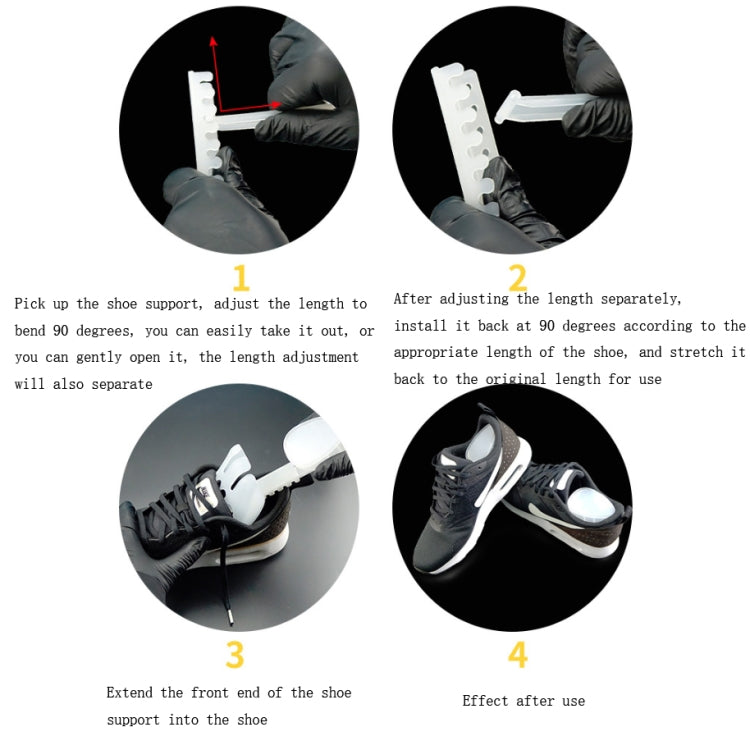 1

Pick up the shoe support, adjust the length to bend 90 degrees, you can easily take it out, or you can gently open it, the length adjustment will also separate

2

After adjusting the length separately, install it back at 90 degrees according to the appropriate length of the shoe, and stretch it back to the original length for use

3

Extend the front end of the shoe support into the shoe

4

Effect after use