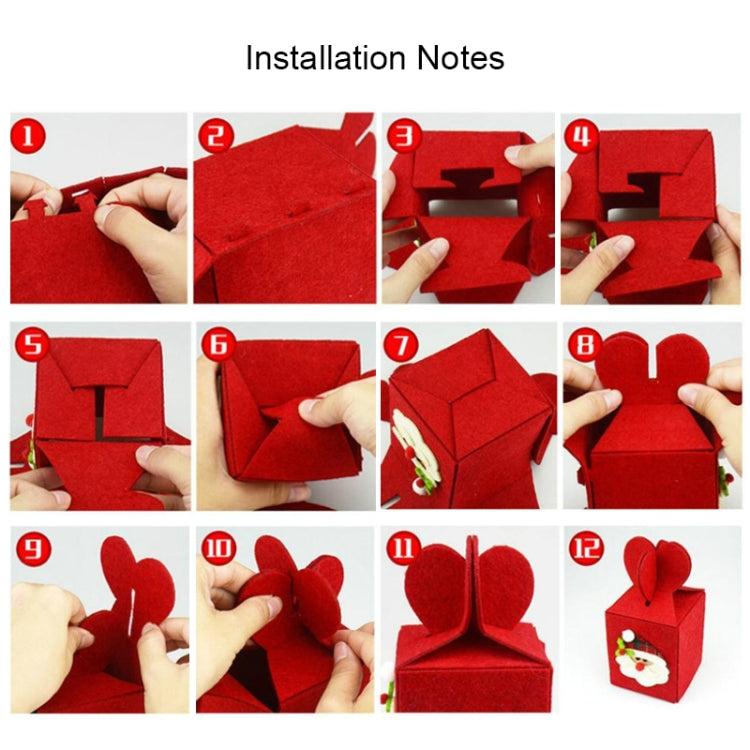 Installation Notes

1

2

3

4

5

6

7

8

9

10

11

12