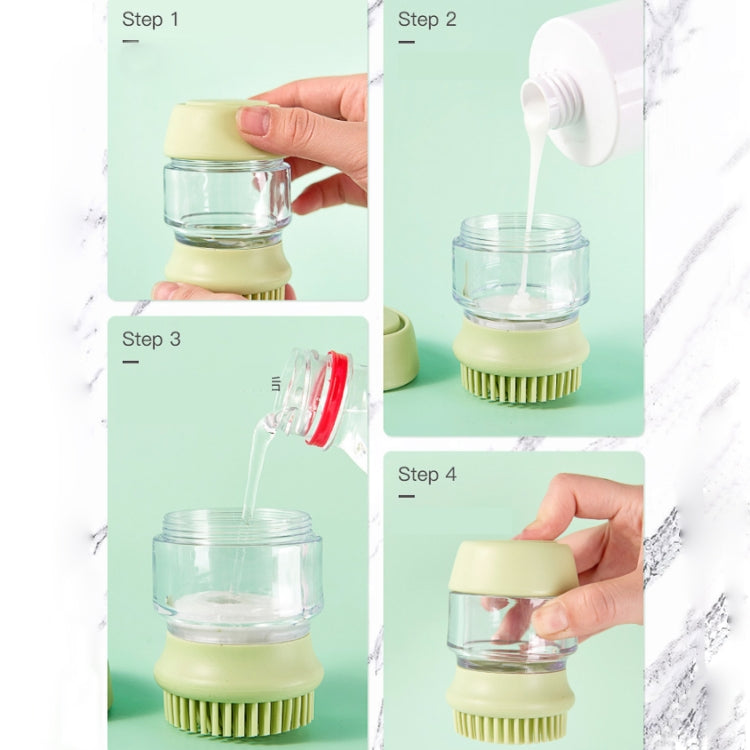 Step 1

Step 2

Step 3

Step 4