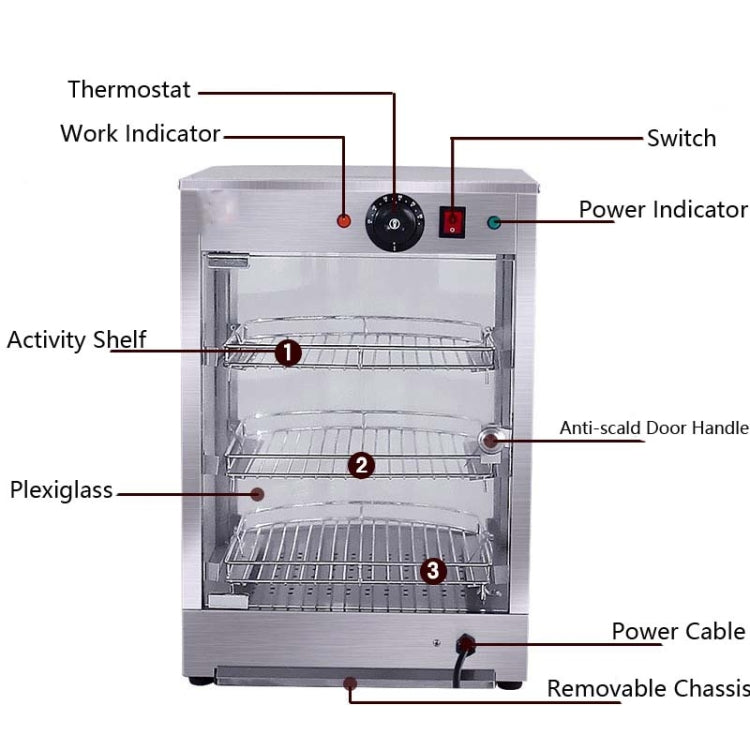 Thermostat
Work Indicator
Switch
Power Indicator
Activity Shelf
1
Anti-scald Door Handle
2
Plexiglass
3
Power Cable
Removable Chassis