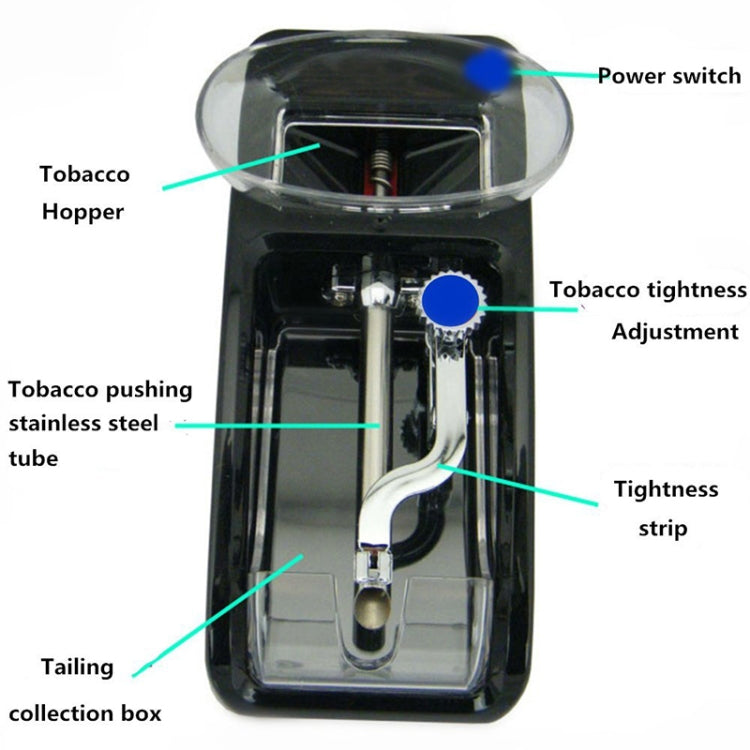 Power switch

Tobacco Hopper

Tobacco tightness Adjustment

Tobacco pushing stainless steel tube

Tightness strip

Tailing collection box