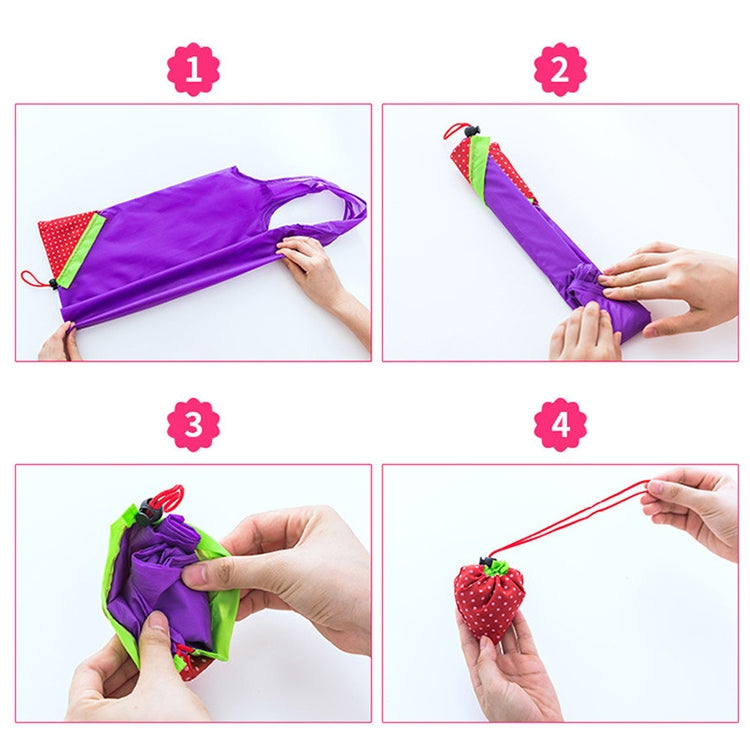 1

2

3

4