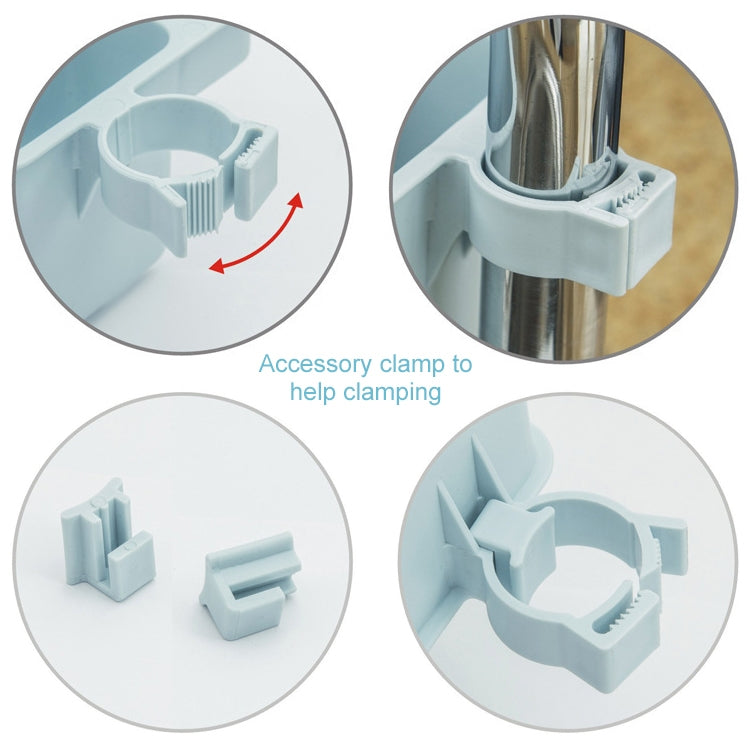 Accessory clamp to help clamping