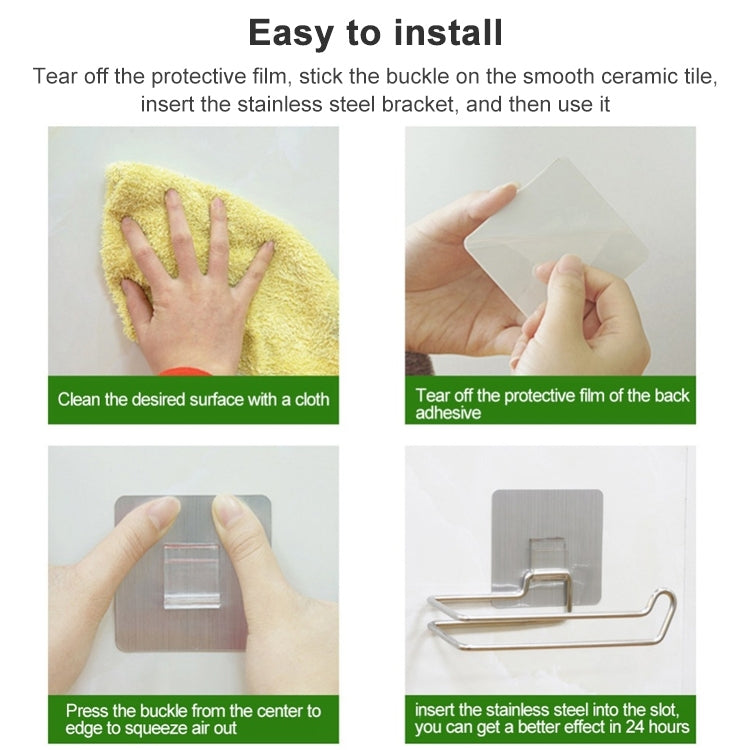 Easy to install

Tear off the protective film, stick the buckle on the smooth ceramic tile, insert the stainless steel bracket, and then use it

Clean the desired surface with a cloth

Tear off the protective film of the back adhesive

Press the buckle from the center to edge to squeeze air out

insert the stainless steel into the slot, you can get a better effect in 24 hours