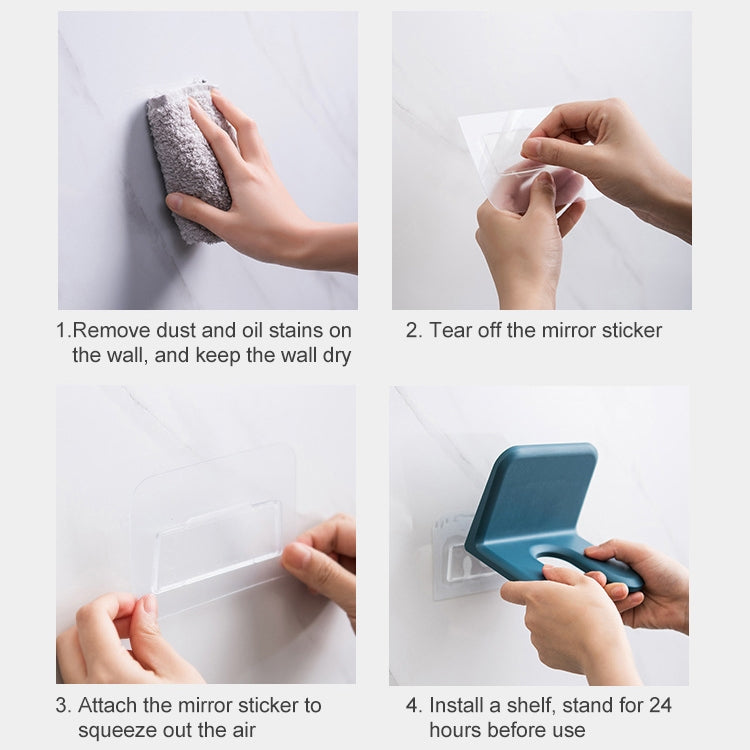 1.Remove dust and oil stains on the wall, and keep the wall dry

2. Tear off the mirror sticker

3. Attach the mirror sticker to squeeze out the air

4. Install a shelf, stand for 24 hours before use