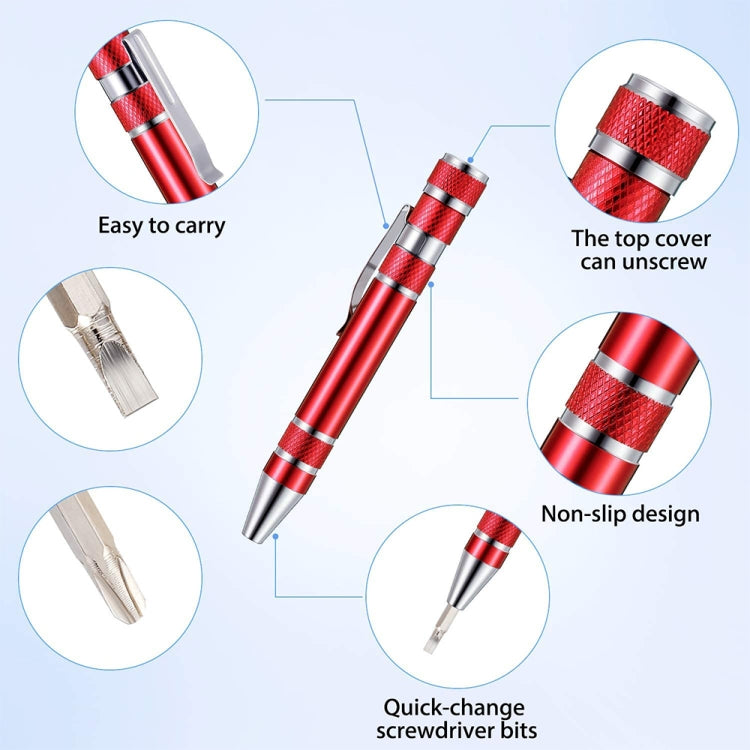 Easy to carry

The top cover can unscrew

Non-slip design

Quick-change screwdriver bits