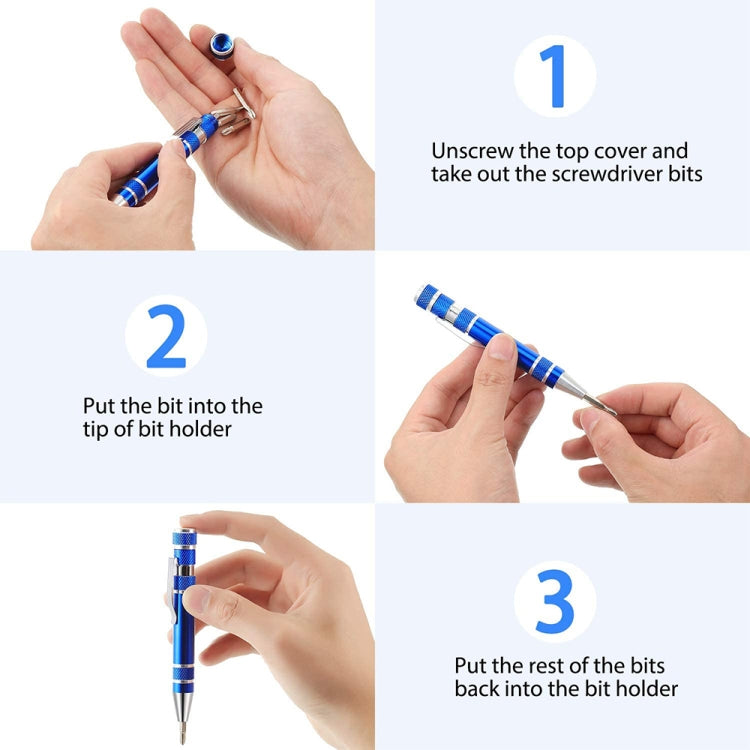 1

Unscrew the top cover and take out the screwdriver bits

2

Put the bit into the tip of bit holder

3

Put the rest of the bits back into the bit holder