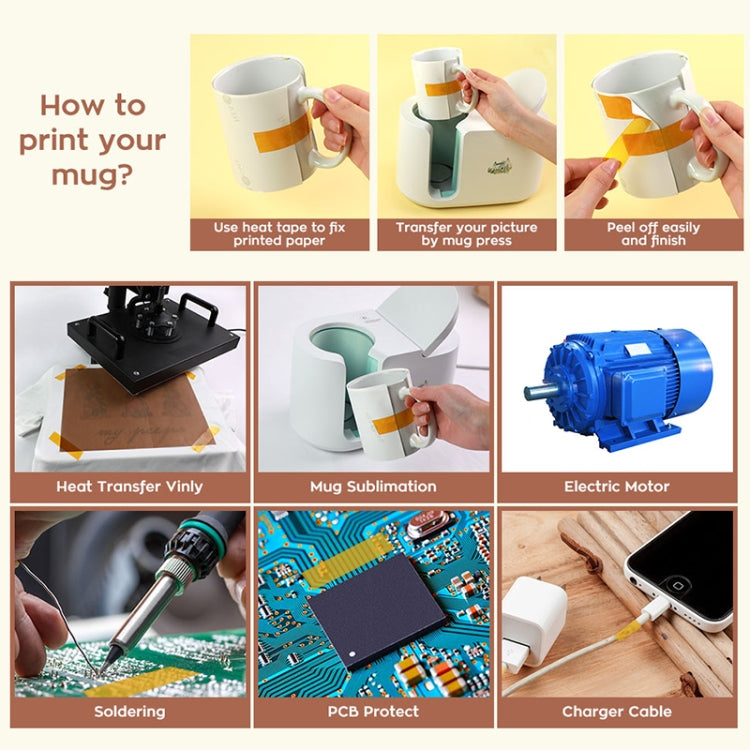 How to print your mug?

Use heat tape to fix printed paper

Transfer your picture by mug press

Peel off easily and finish

Heat Transfer Vinly

Mug Sublimation

Electric Motor

Soldering

PCB Protect

Charger Cable