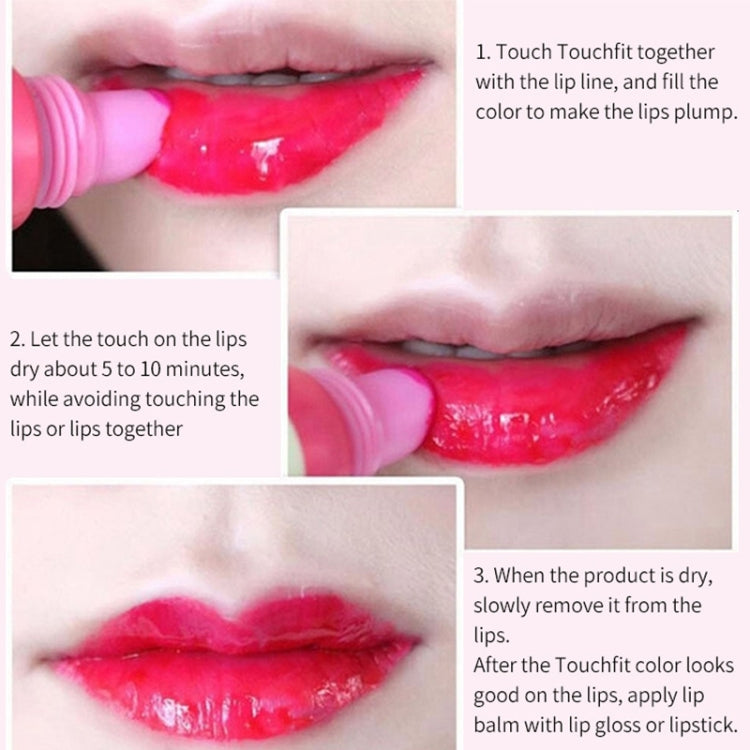 1. Touch Touchfit together with the lip line, and fill the color to make the lips plump.

2. Let the touch on the lips dry about 5 to 10 minutes, while avoiding touching the lips or lips together

3. When the product is dry, slowly remove it from the lips.
After the Touchfit color looks good on the lips, apply lip balm with lip gloss or lipstick.