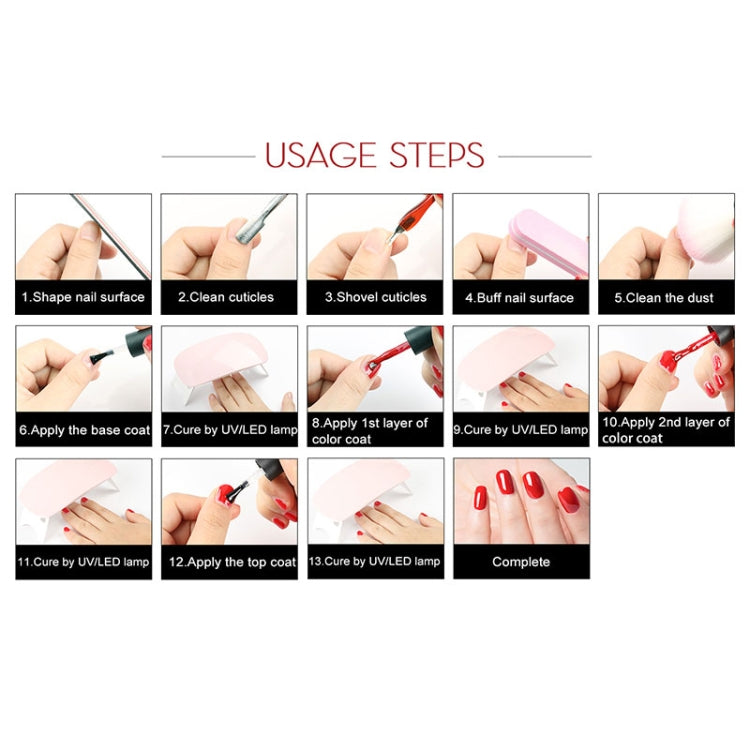 USAGE STEPS

1.Shape nail surface

2.Clean cuticles

3.Shovel cuticles

4.Buff nail surface

5.Clean the dust

6.Apply the base coat

7.Cure by UV/LED lamp

8.Apply 1st layer of color coat

9.Cure by UV/LED lamp

10.Apply 2nd layer of color coat

11.Cure by UV/LED lamp

12.Apply the top coat

13.Cure by UV/LED lamp

Complete