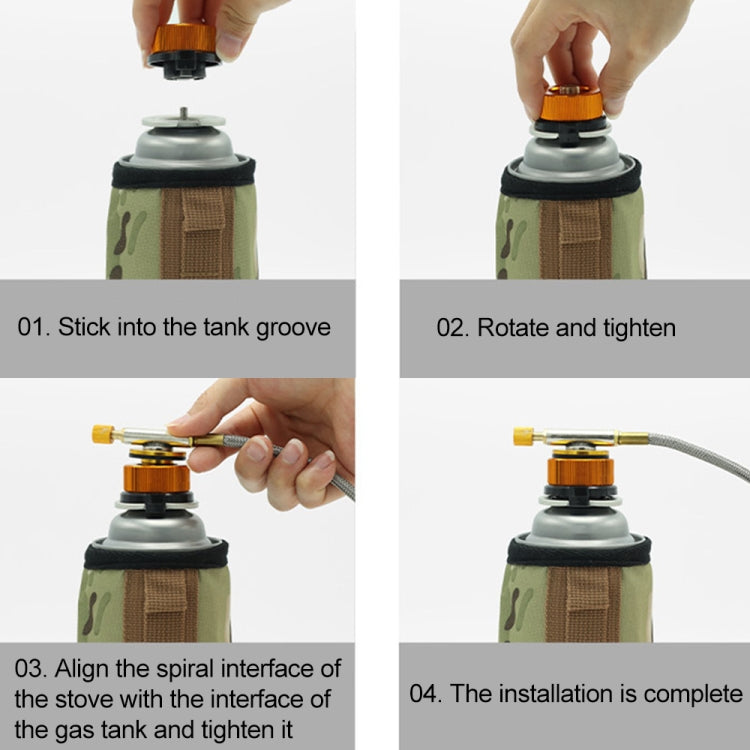 01. Stick into the tank groove

02. Rotate and tighten

03. Align the spiral interface of the stove with the interface of the gas tank and tighten it

04. The installation is complete