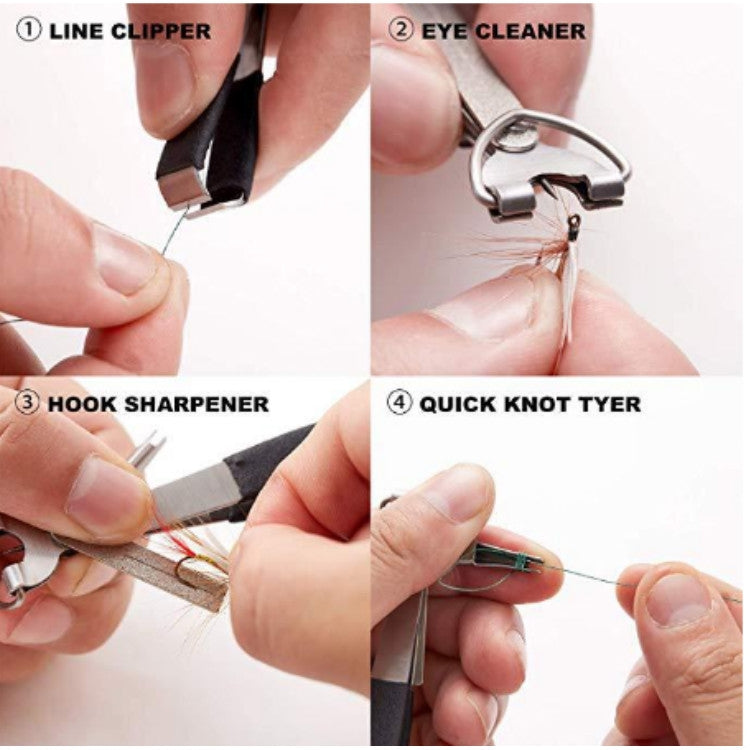 ① LINE CLIPPER

② EYE CLEANER

③ HOOK SHARPENER

④ QUICK KNOT TYER