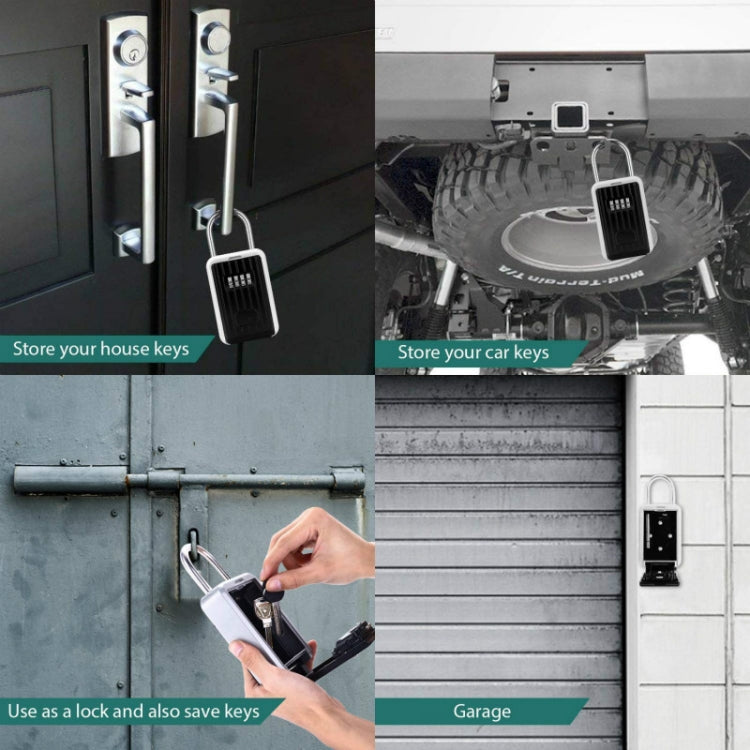 Store your house keys

Mud-Terrain T/A

Store your car keys

Use as a lock and also save keys

Garage