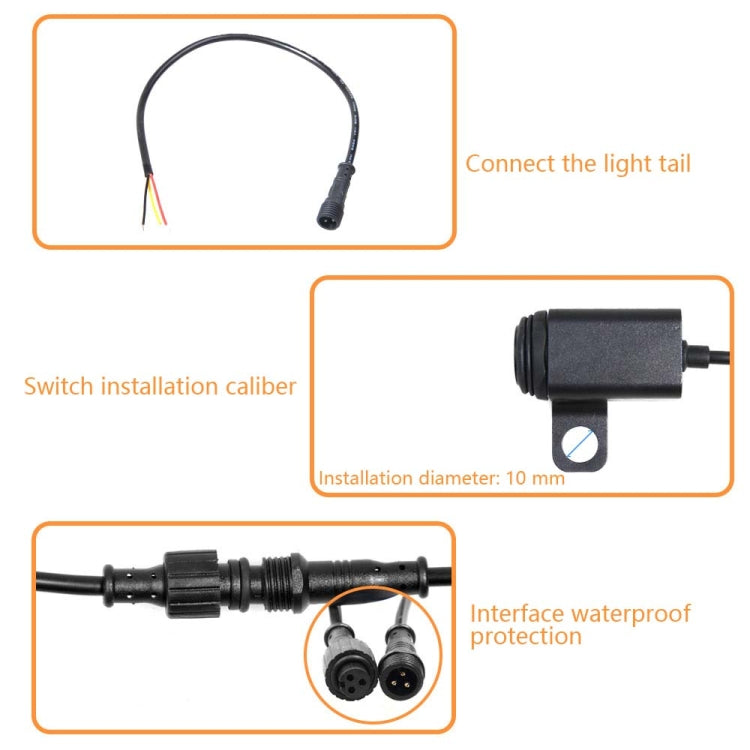 Connect the light tail

Switch installation caliber

Installation diameter: 10 mm

Interface waterproof protection