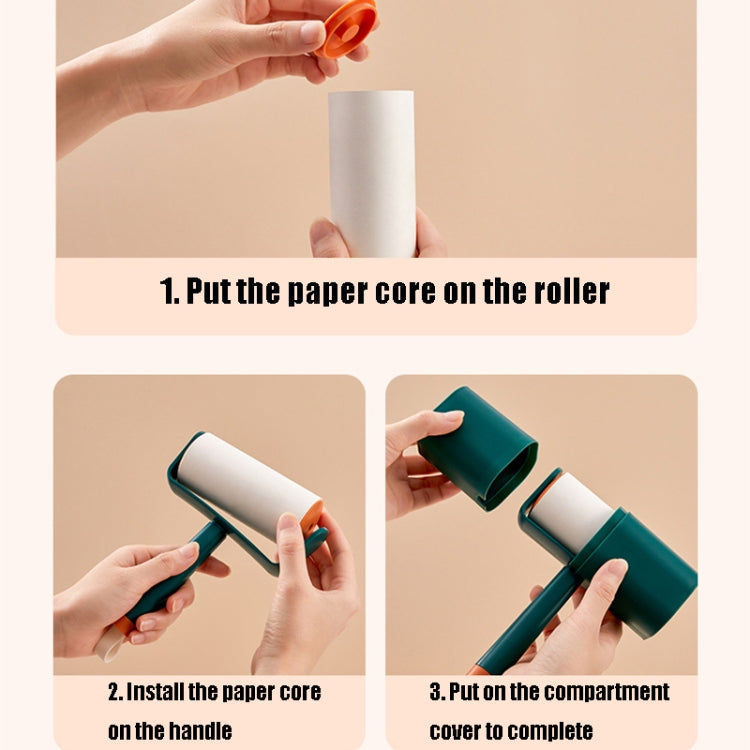 1. Put the paper core on the roller

2. Install the paper core on the handle

3. Put on the compartment cover to complete