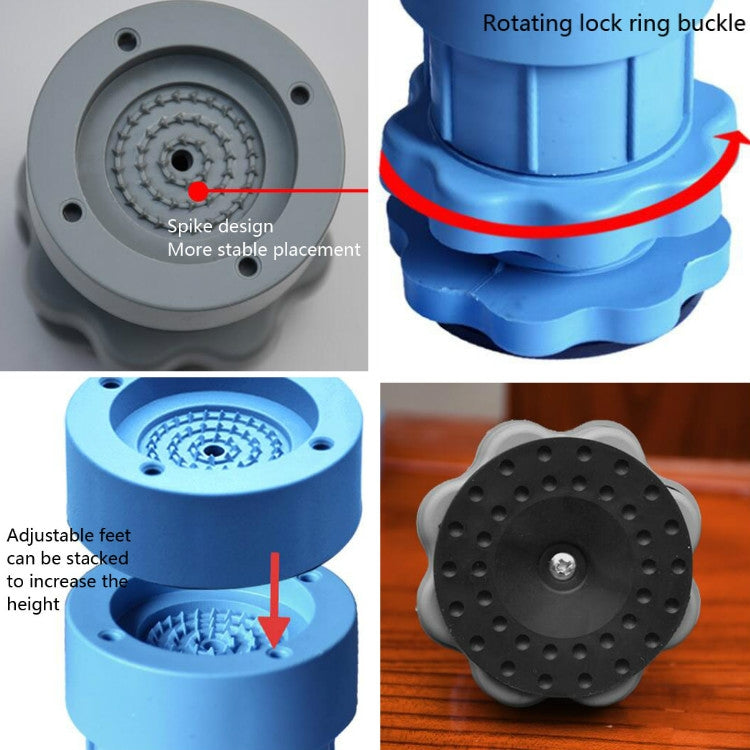 Spike design
More stable placement

Rotating lock ring buckle

Adjustable feet can be stacked to increase the height