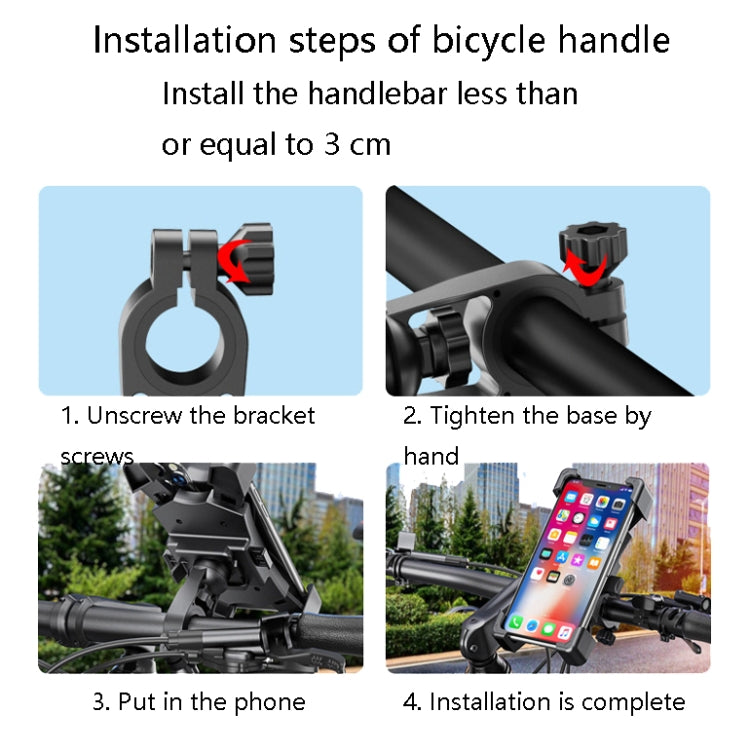 Installation steps of bicycle handle

Install the handlebar less than or equal to 3 cm

1. Unscrew the bracket screws

2. Tighten the base by hand

3. Put in the phone

4. Installation is complete