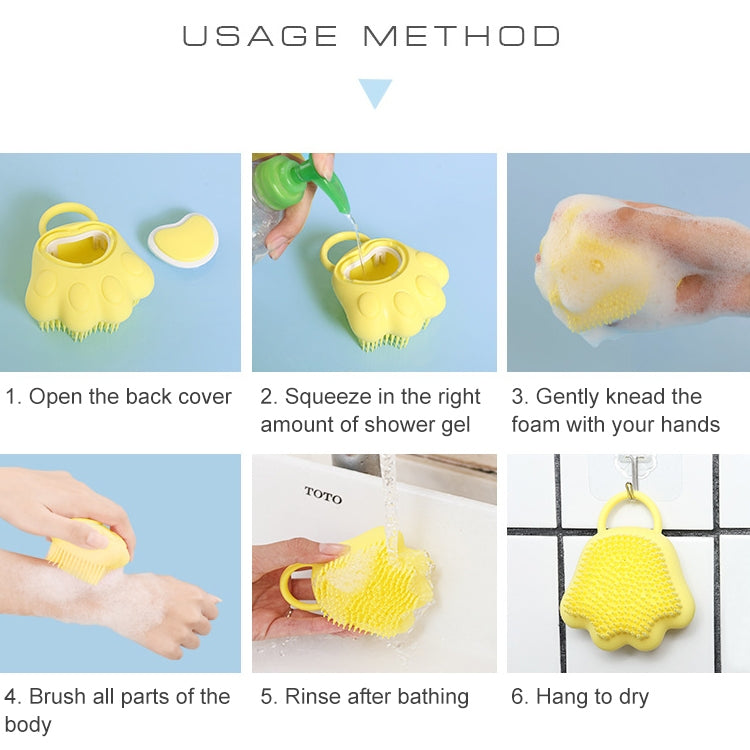 USAGE METHOD

1. Open the back cover

2. Squeeze in the right amount of shower gel

3. Gently knead the foam with your hands

TOTO

4. Brush all parts of the body

5. Rinse after bathing

6. Hang to dry