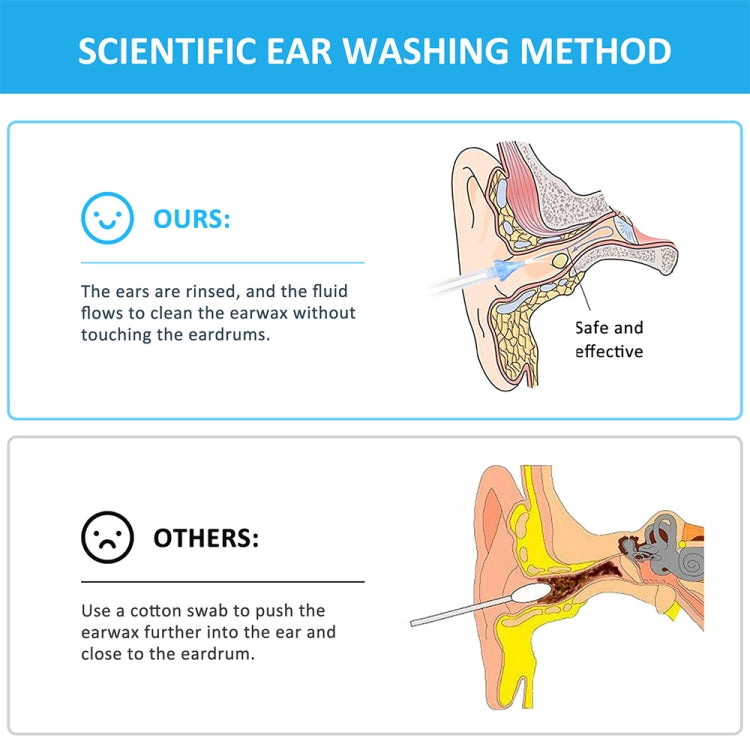 SCIENTIFIC EAR WASHING METHOD

OURS:

The ears are rinsed, and the fluid flows to clean the earwax without touching the eardrums.

Safe and effective

OTHERS:

Use a cotton swab to push the earwax further into the ear and close to the eardrum.