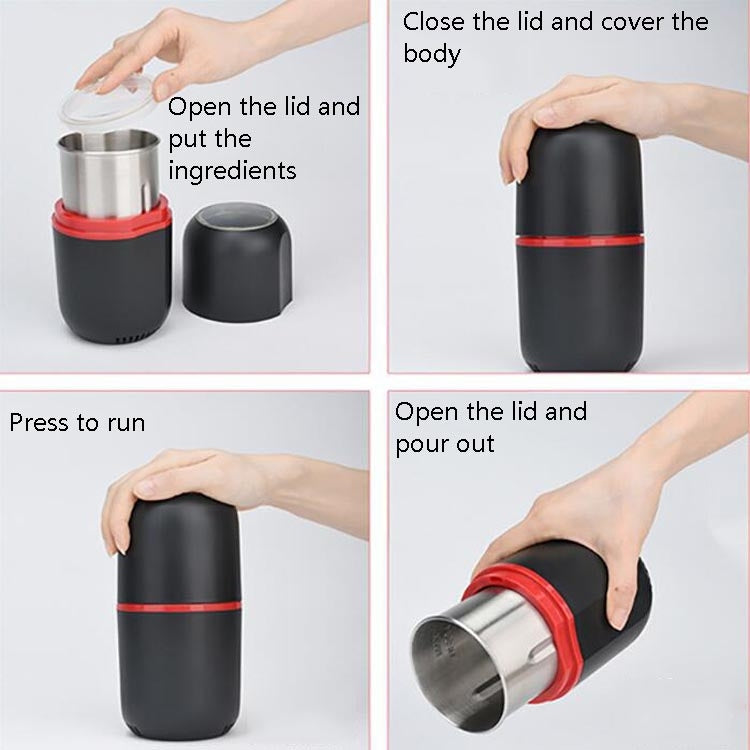 Open the lid and put the ingredients

Close the lid and cover the body

Press to run

Open the lid and pour out