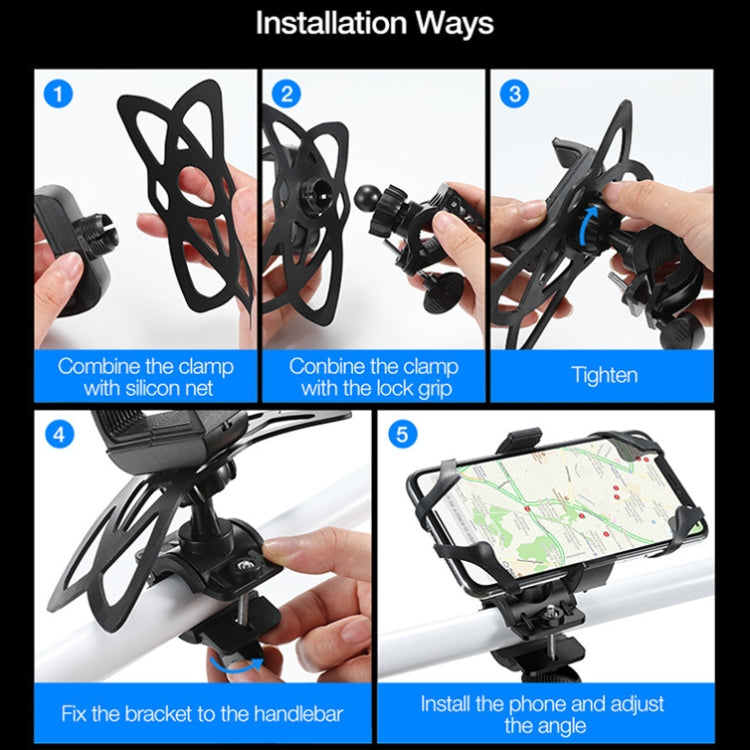 Installation Ways

1
Combine the clamp with silicon net

2
Conbine the clamp with the lock grip

3
Tighten

4
Fix the bracket to the handlebar

5
Install the phone and adjust the angle