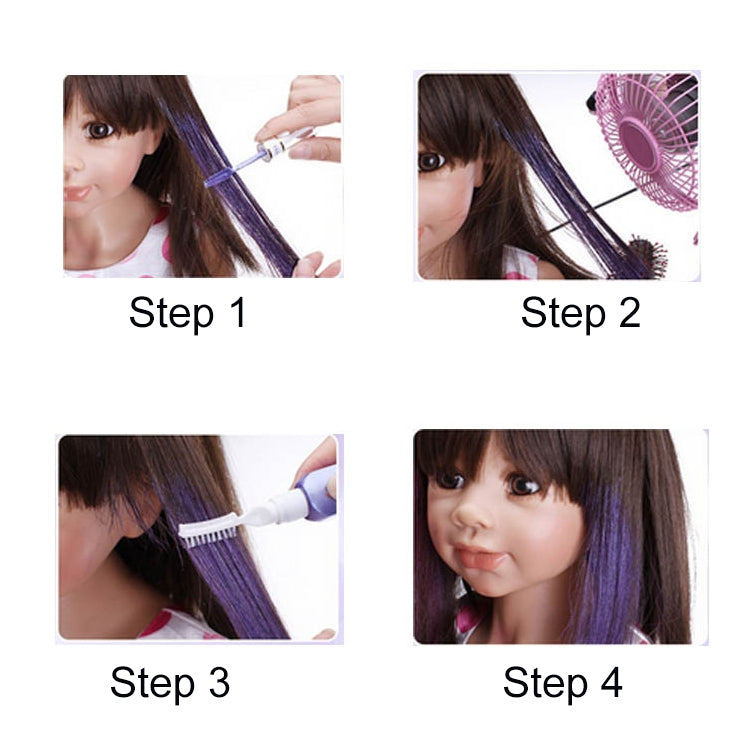 Step 1

Step 2

Step 3

Step 4