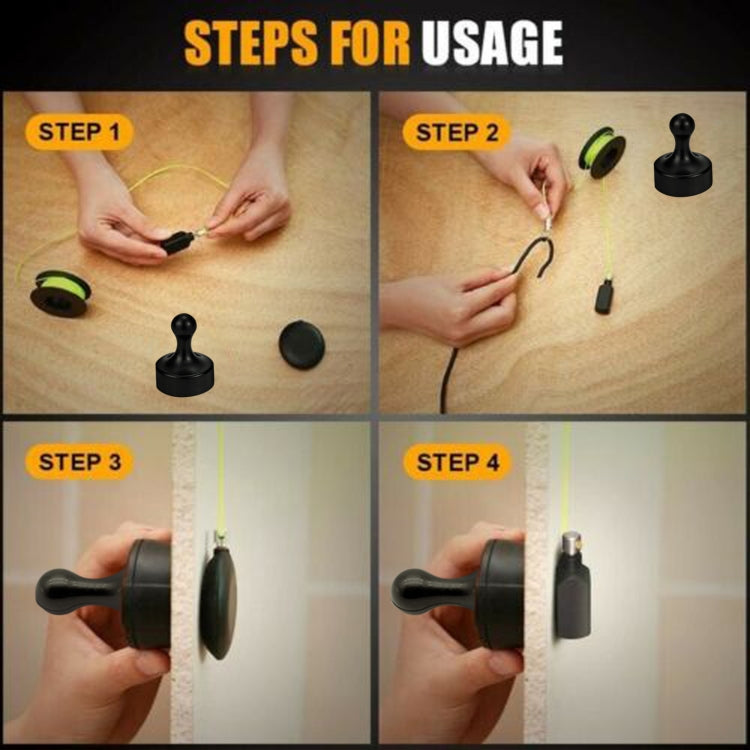 STEPS FOR USAGE

STEP 1

STEP 2

STEP 3

STEP 4