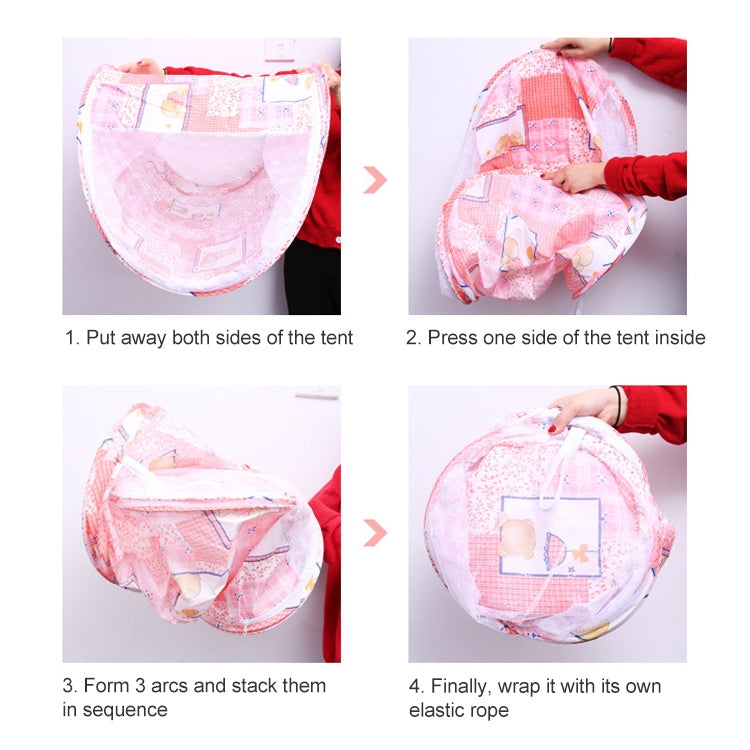 1. Put away both sides of the tent

2. Press one side of the tent inside

3. Form 3 arcs and stack them in sequence

4. Finally, wrap it with its own elastic rope