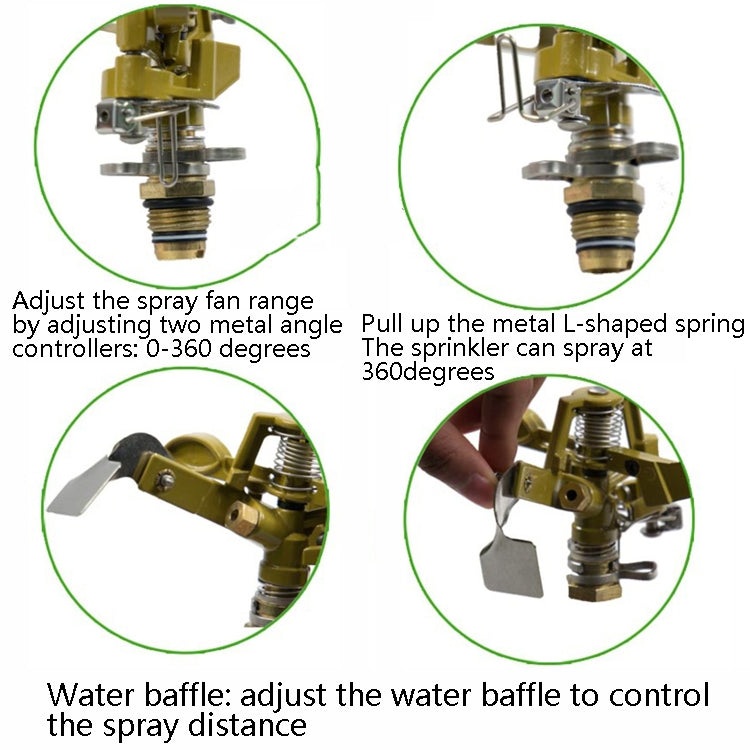 Adjust the spray fan range by adjusting two metal angle controllers: 0-360 degrees

Pull up the metal L-shaped spring The sprinkler can spray at 360degrees

Water baffle: adjust the water baffle to control the spray distance