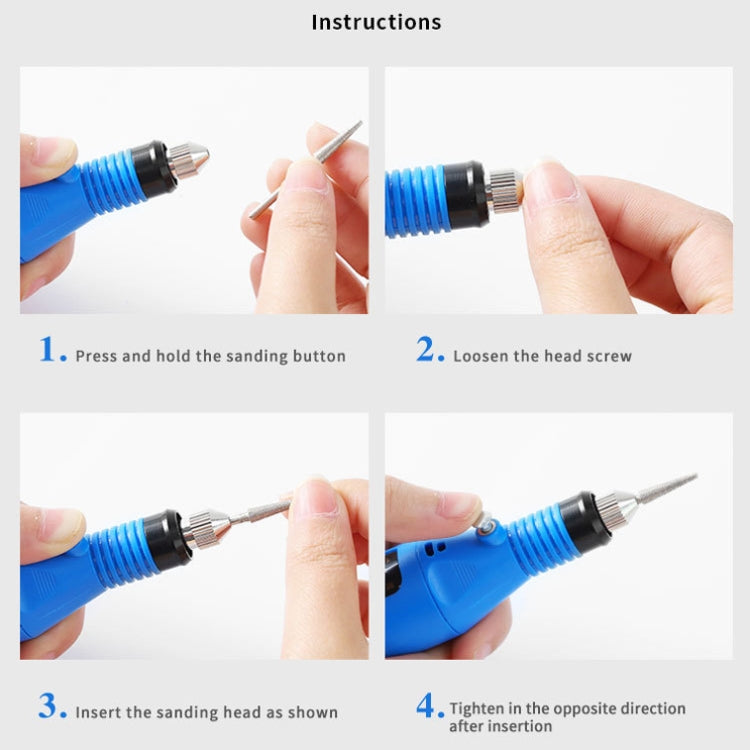 Instructions

1. Press and hold the sanding button

2. Loosen the head screw

3. Insert the sanding head as shown

4. Tighten in the opposite direction after insertion