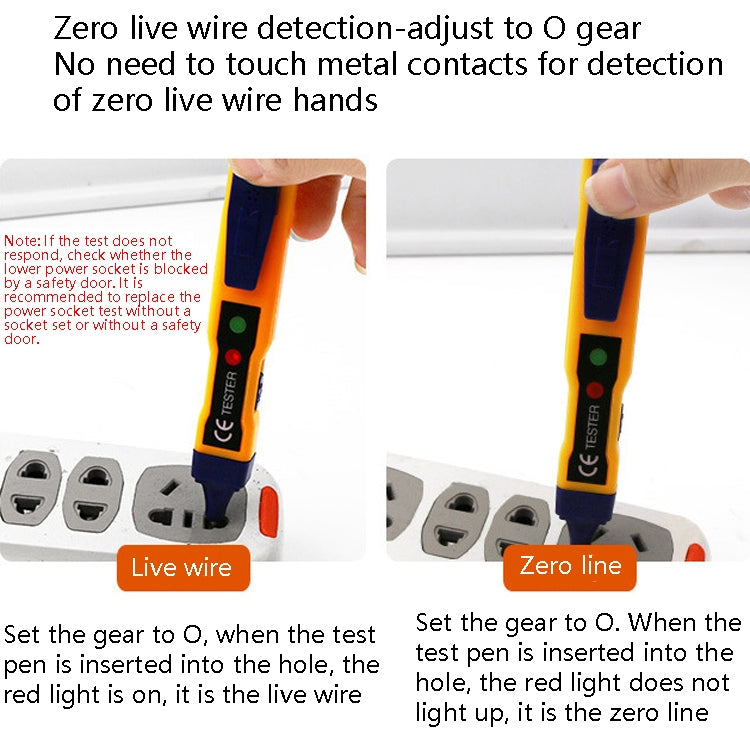 Zero live wire detection-adjust to O gear
No need to touch metal contacts for detection of zero live wire hands

Note: If the test does not respond, check whether the lower power socket is blocked by a safety door. It is recommended to replace the power socket test without a socket set or without a safety door.

CE TESTER

Live wire

Set the gear to O, when the test pen is inserted into the hole, the red light is on, it is the live wire

CE TESTER

Zero line

Set the gear to O. When the test pen is inserted into the hole, the red light does not light up, it is the zero line