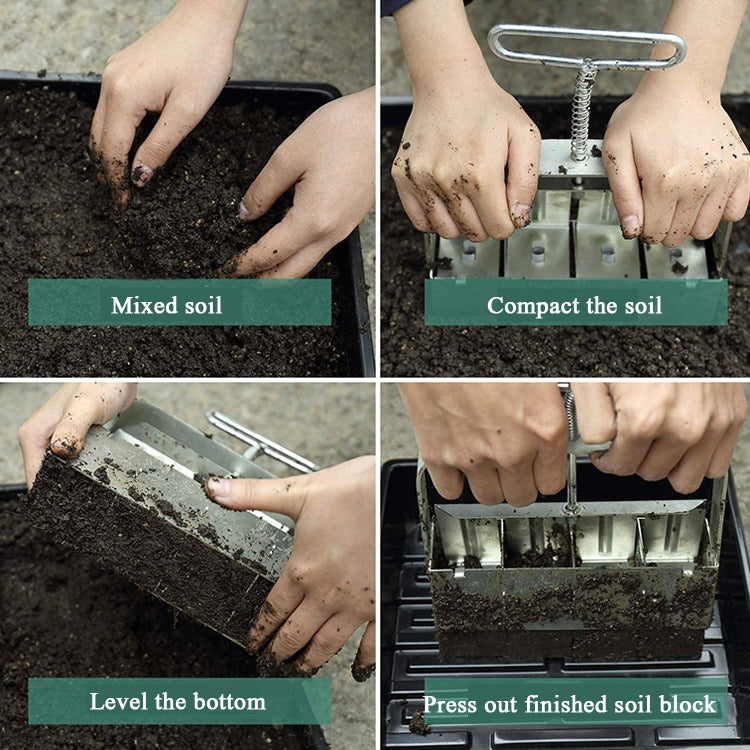 Mixed soil

Compact the soil

Level the bottom

Press out finished soil block