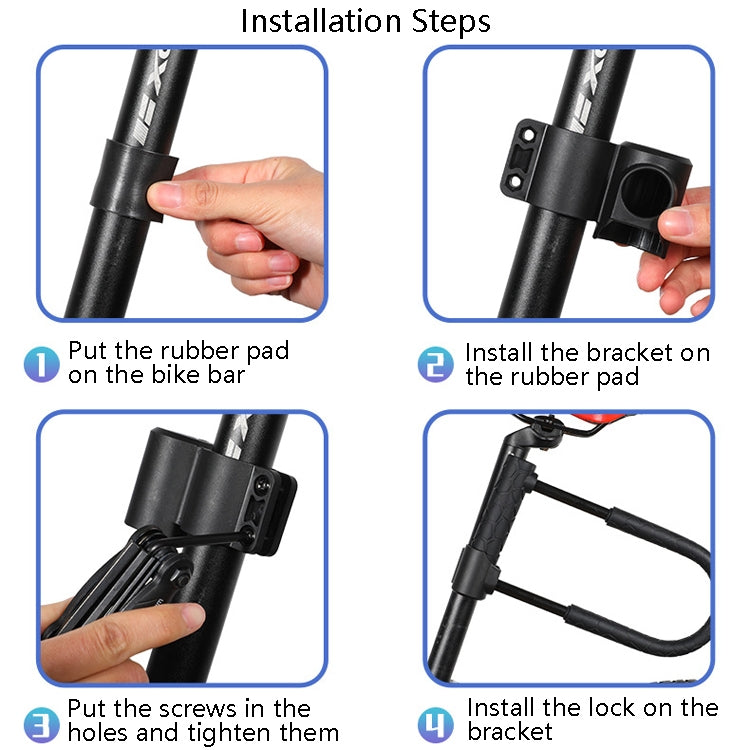 Installation Steps

1 Put the rubber pad on the bike bar

2 Install the bracket on the rubber pad

3 Put the screws in the holes and tighten them

4 Install the lock on the bracket