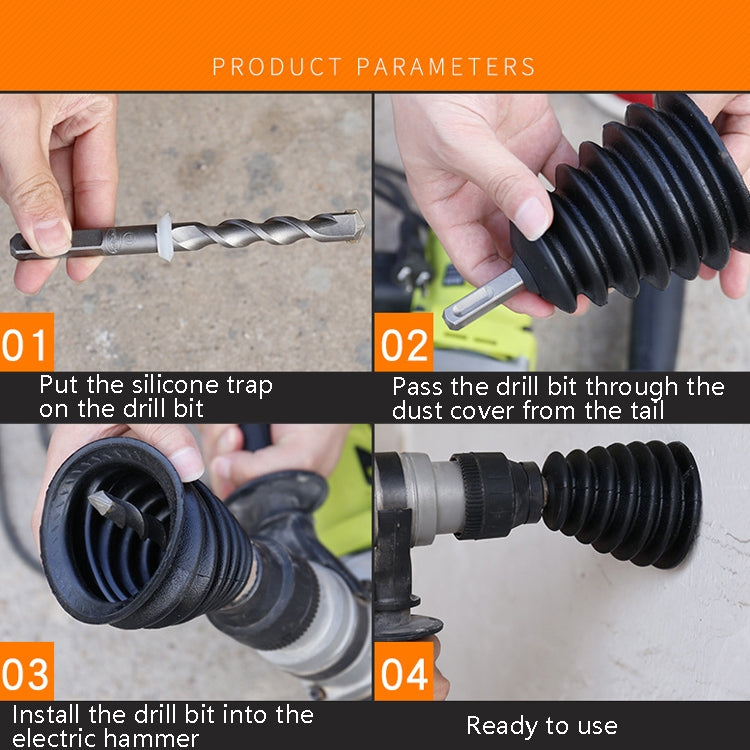 PRODUCT PARAMETERS

01

Put the silicone trap on the drill bit

02

Pass the drill bit through the dust cover from the tail

03

Install the drill bit into the electric hammer

04

Ready to use