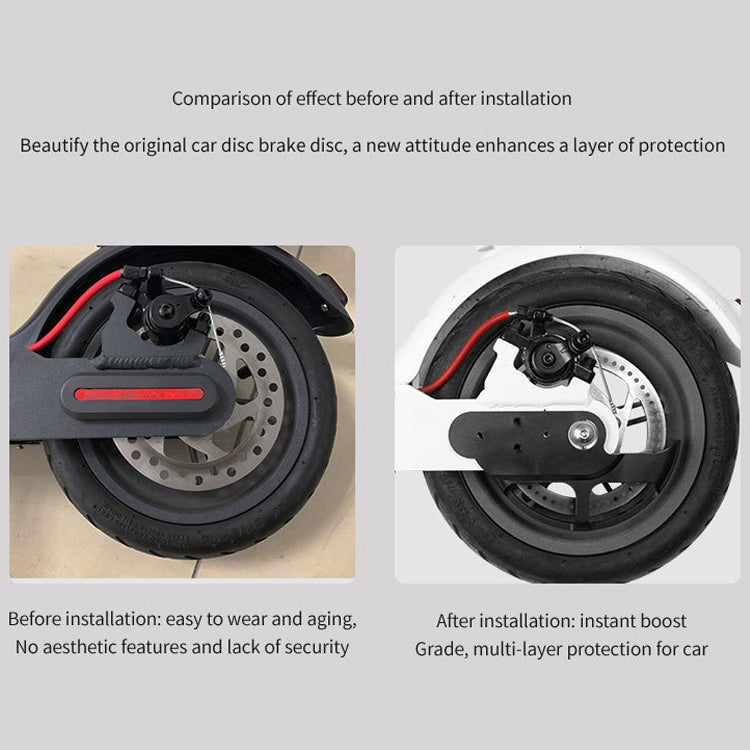 Comparison of effect before and after installation

Beautify the original car disc brake disc, a new attitude enhances a layer of protection

Before installation: easy to wear and aging, No aesthetic features and lack of security

After installation: instant boost Grade, multi-layer protection for car