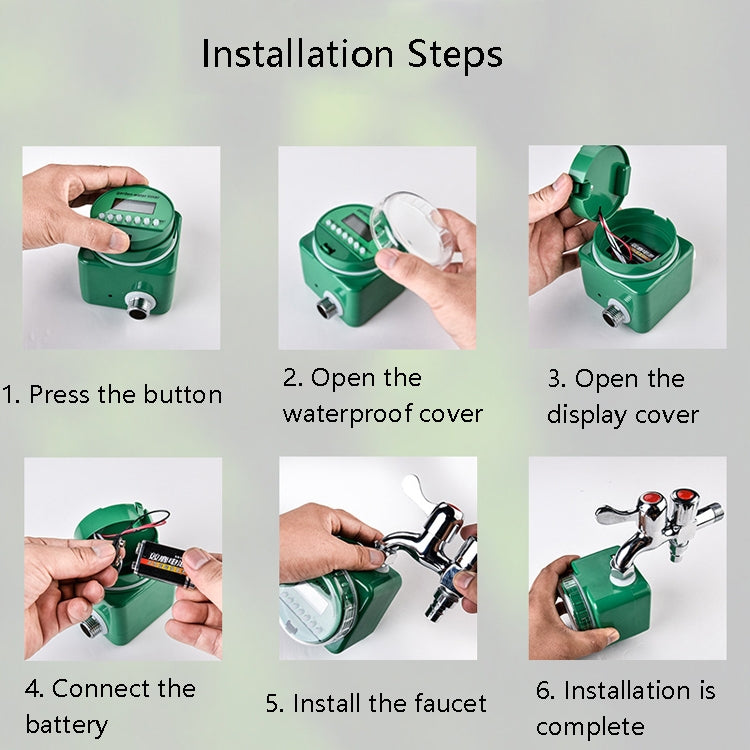 Installation Steps

1. Press the button

2. Open the waterproof cover

3. Open the display cover

4. Connect the battery

5. Install the faucet

6. Installation is complete