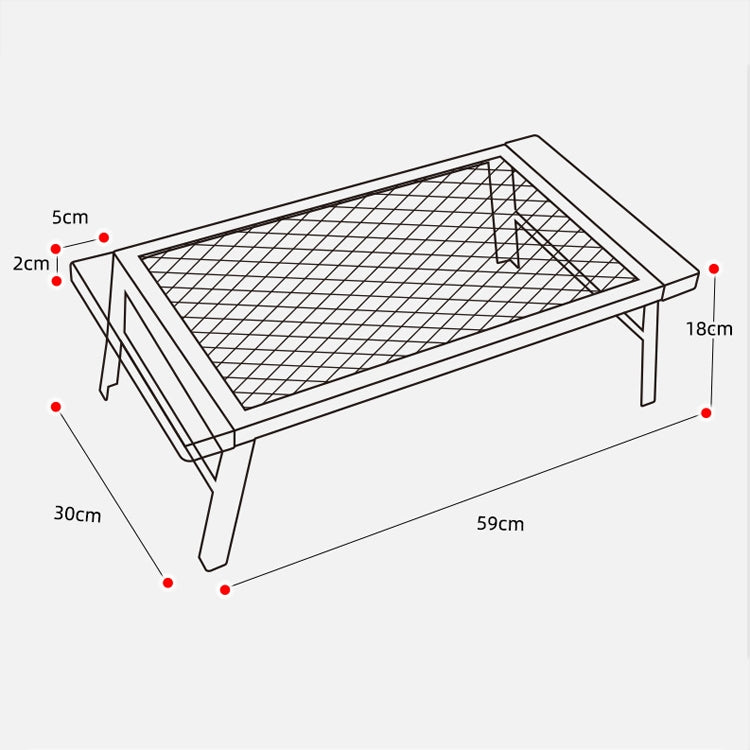 5cm
2cm
18cm
30cm
59cm