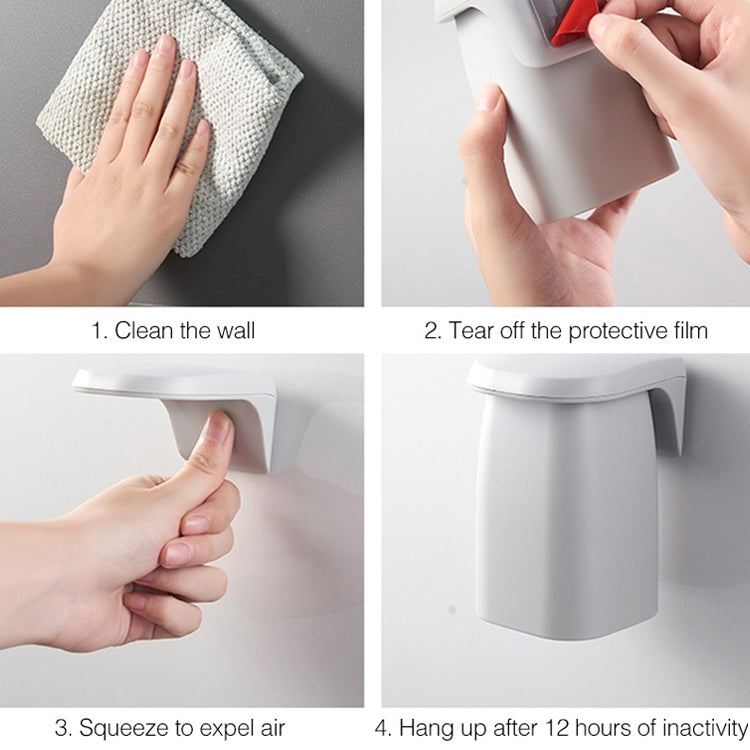 1. Clean the wall

2. Tear off the protective film

3. Squeeze to expel air

4. Hang up after 12 hours of inactivity