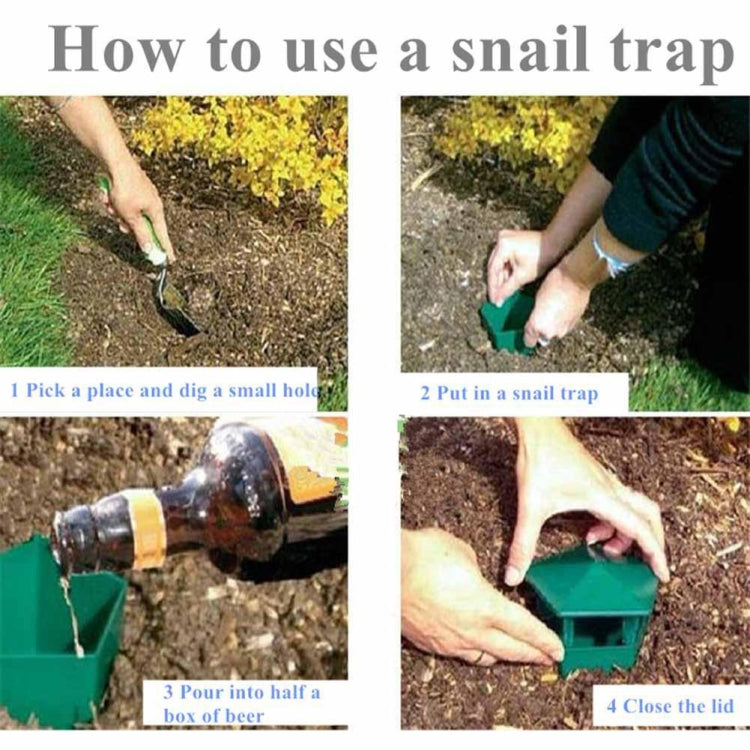 How to use a snail trap

1 Pick a place and dig a small hole

2 Put in a snail trap

3 Pour into half a box of beer

4 Close the lid