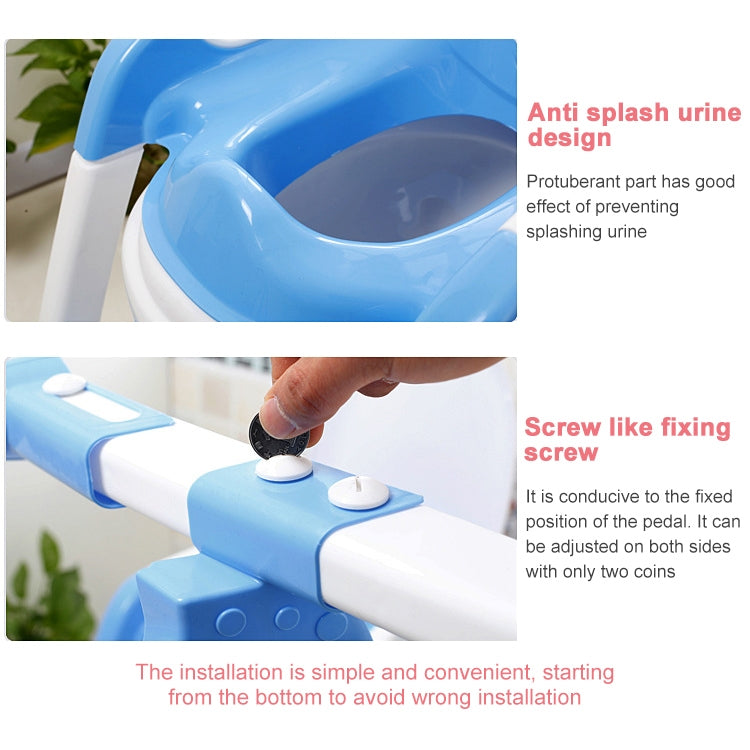 Anti splash urine design

Protuberant part has good effect of preventing splashing urine

Screw like fixing screw

It is conducive to the fixed position of the pedal. It can be adjusted on both sides with only two coins

The installation is simple and convenient, starting from the bottom to avoid wrong installation