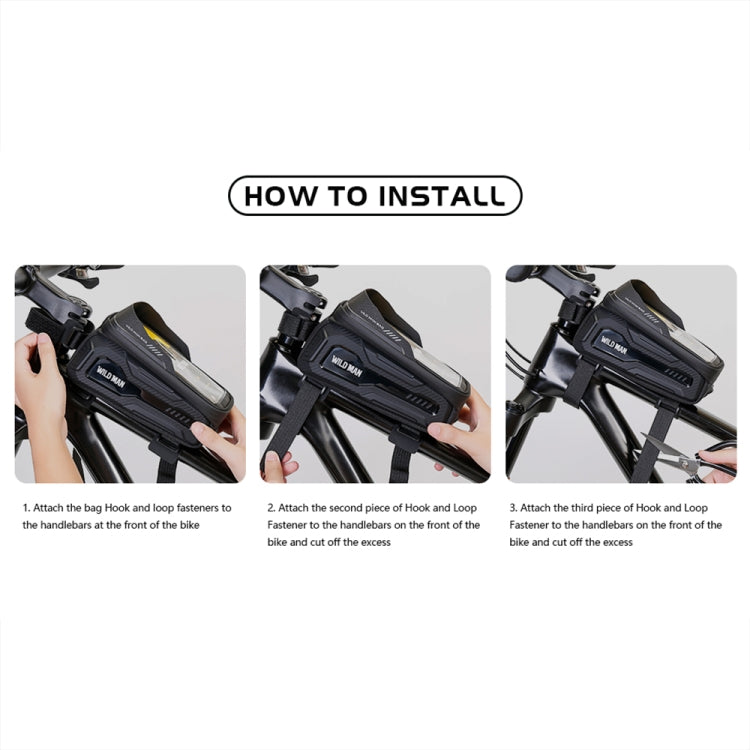 HOW TO INSTALL

WILD MAN

WILD MAN

WILD MAN

1. Attach the bag Hook and loop fasteners to the handlebars at the front of the bike

2. Attach the second piece of Hook and Loop Fastener to the handlebars on the front of the bike and cut off the excess

3. Attach the third piece of Hook and Loop Fastener to the handlebars on the front of the bike and cut off the excess