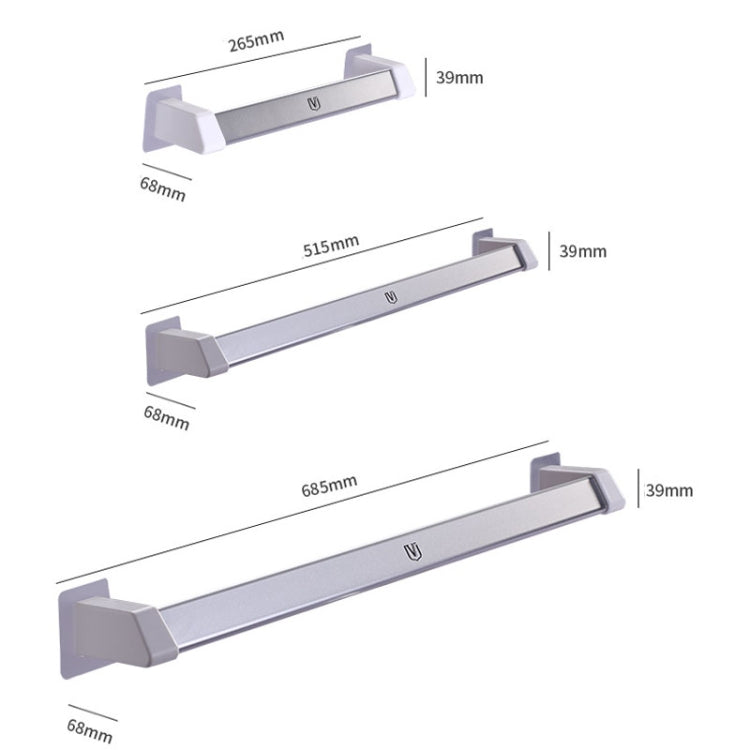 265mm
39mm
68mm
515mm
39mm
68mm
685mm
39mm
68mm