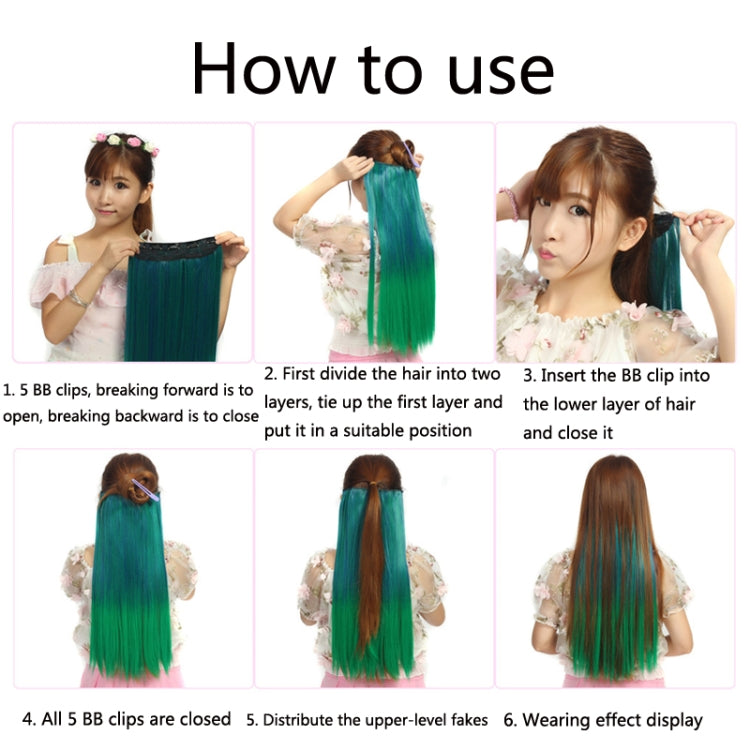 How to use

1. 5 BB clips, breaking forward is to open, breaking backward is to close

2. First divide the hair into two layers, tie up the first layer and put it in a suitable position

3. Insert the BB clip into the lower layer of hair and close it

4. All 5 BB clips are closed

5. Distribute the upper-level fakes

6. Wearing effect display