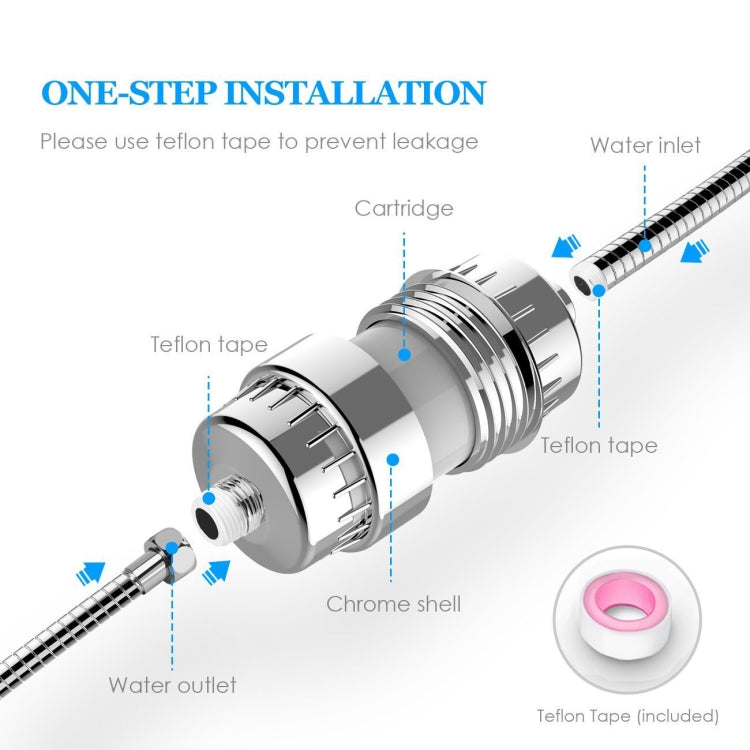 ONE-STEP INSTALLATION

Please use teflon tape to prevent leakage

Water inlet

Cartridge

Teflon tape

Teflon tape

Chrome shell

Water outlet

Teflon Tape (included)