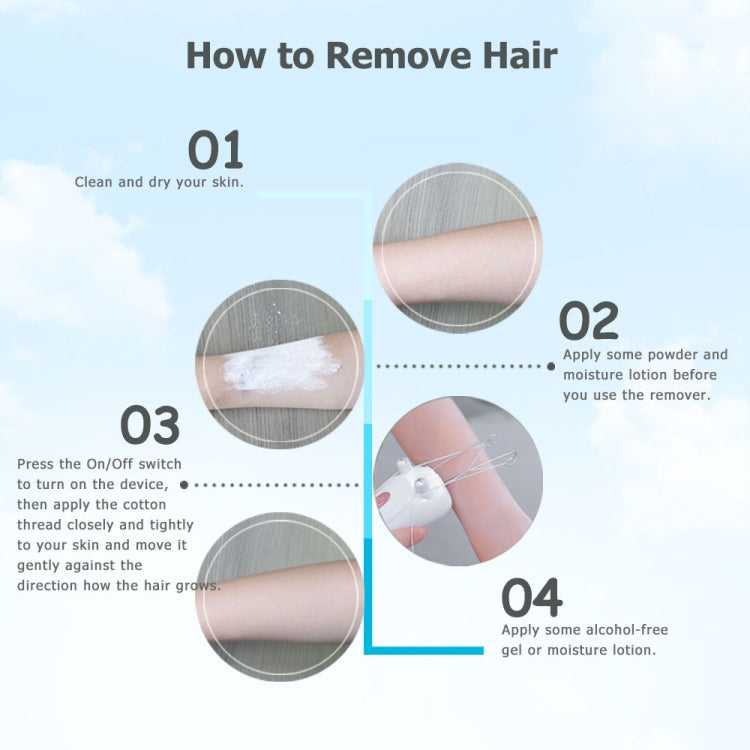 How to Remove Hair

01
Clean and dry your skin.

02
Apply some powder and moisture lotion before you use the remover.

03
Press the On/Off switch to turn on the device, then apply the cotton thread closely and tightly to your skin and move it gently against the direction how the hair grows.

04
Apply some alcohol-free gel or moisture lotion.